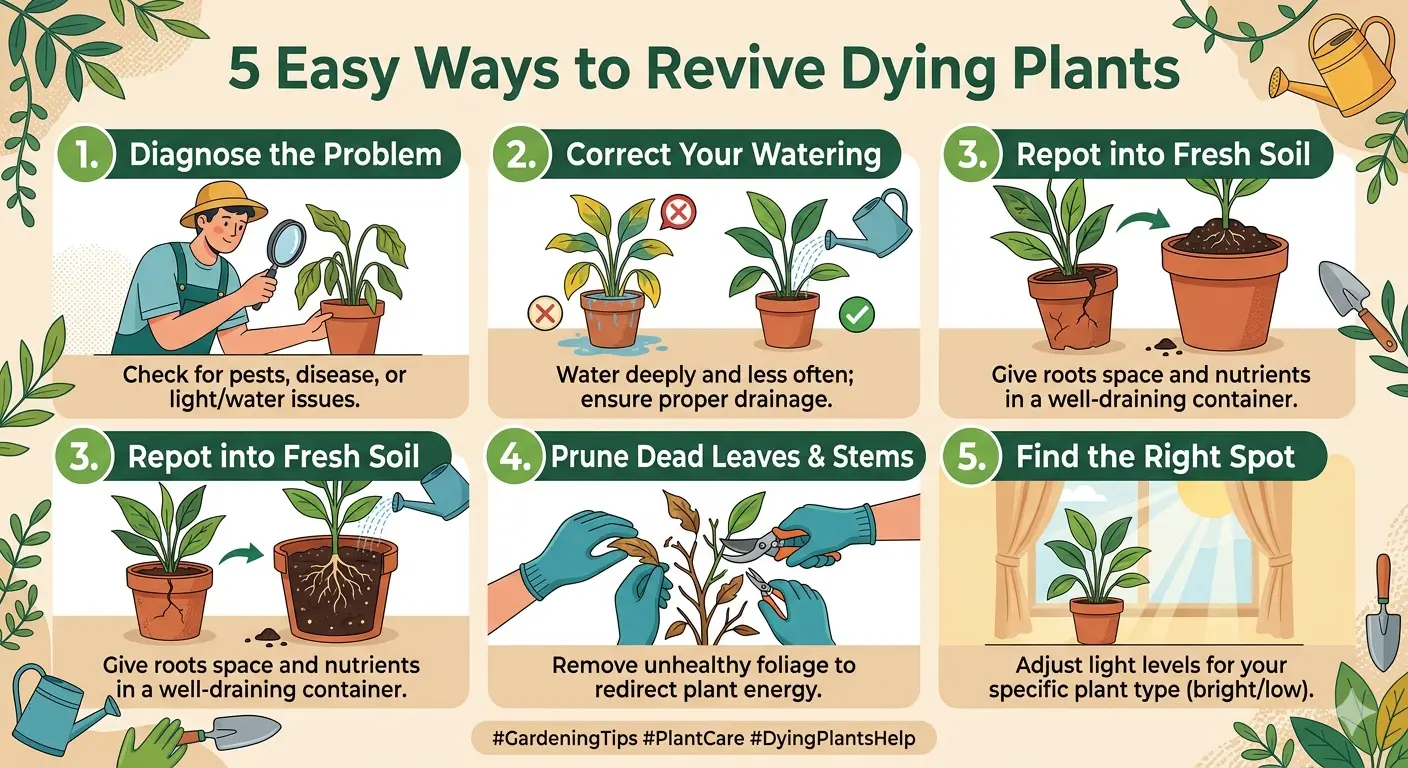 5 Easy Ways to Revive Dying Plants

1. Diagnose the Problem

Check for pests, disease, or light/water issues.

2. Correct Your Watering

Water deeply and less often; ensure proper drainage.

3. Repot into Fresh Soil

Give roots space and nutrients in a well-draining container.

3. Repot into Fresh Soil

Give roots space and nutrients in a well-draining container.

4. Prune Dead Leaves & Stems

Remove unhealthy foliage to redirect plant energy.

5. Find the Right Spot

Adjust light levels for your specific plant type (bright/low).

#GardeningTips #PlantCare #DyingPlantsHelp